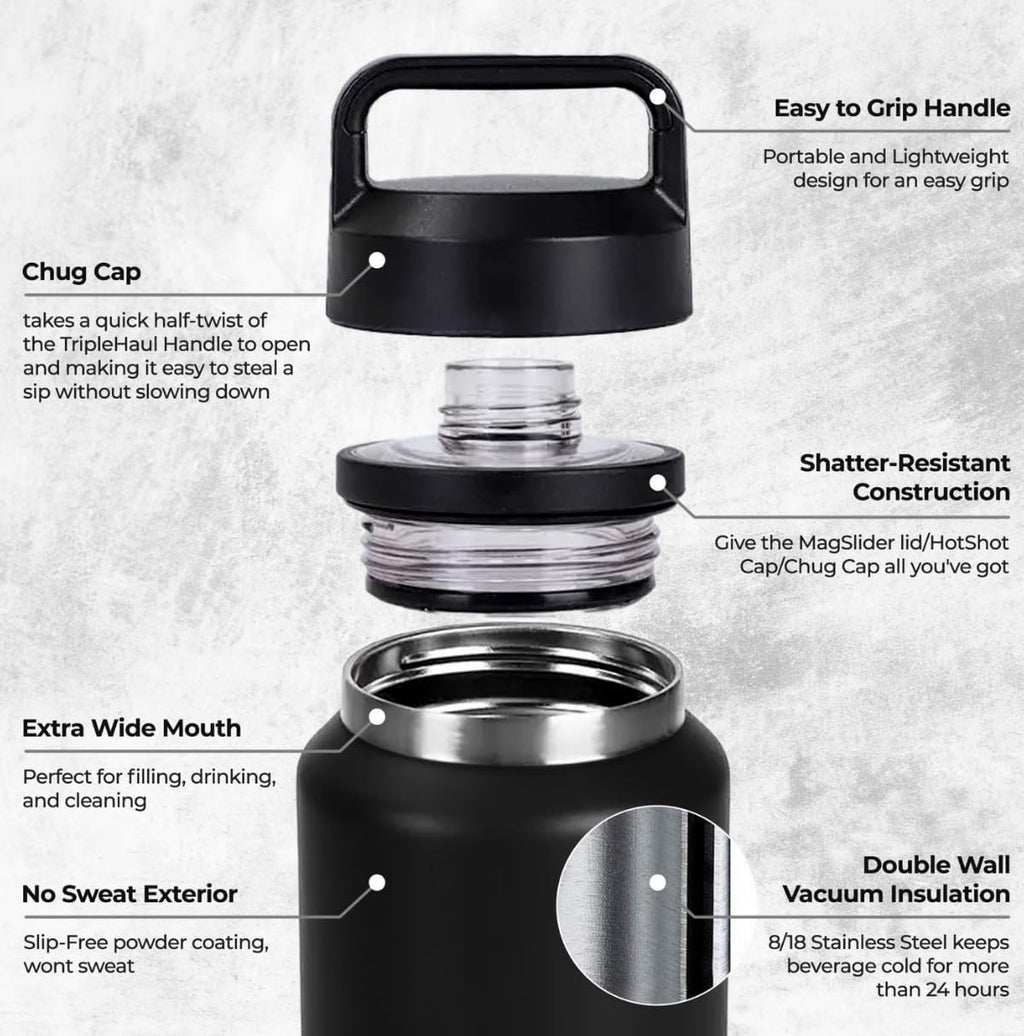 Easy to Grip Handle

Portable and Lightweight design for an easy grip

Chug Cap

takes a quick half-twist of the TripleHaul Handle to open and making it easy to steal a sip without slowing down

Shatter-Resistant Construction

Give the MagSlider lid/HotShot Cap/Chug Cap all you've got

Extra Wide Mouth

Perfect for filling, drinking, and cleaning

No Sweat Exterior

Slip-Free powder coating, wont sweat

Double Wall Vacuum Insulation

8/18 Stainless Steel keeps beverage cold for more than 24 hours