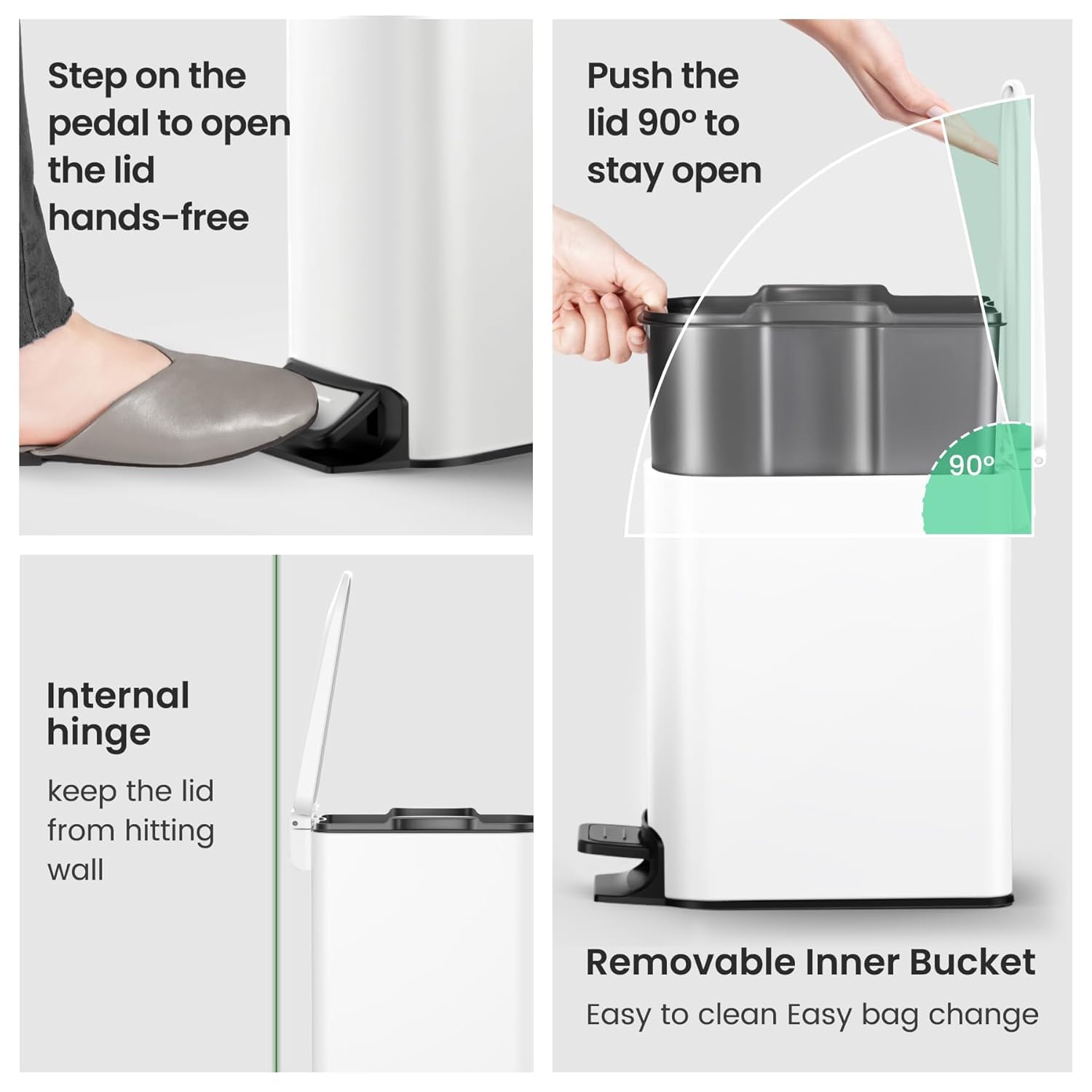 Step on the pedal to open the lid hands-free

Internal hinge

keep the lid from hitting wall

Push the lid 90° to stay open

90°

Removable Inner Bucket

Easy to clean Easy bag change